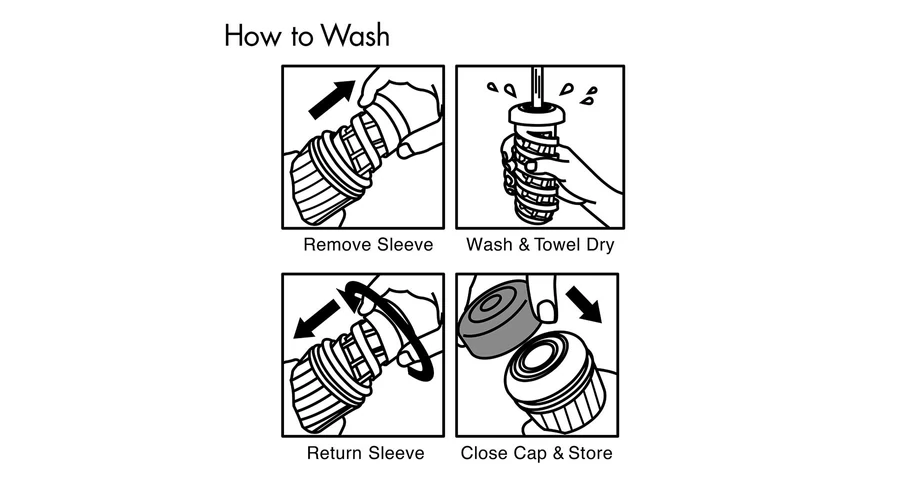 How to Wash

Remove Sleeve

Wash & Towel Dry

Return Sleeve

Close Cap & Store